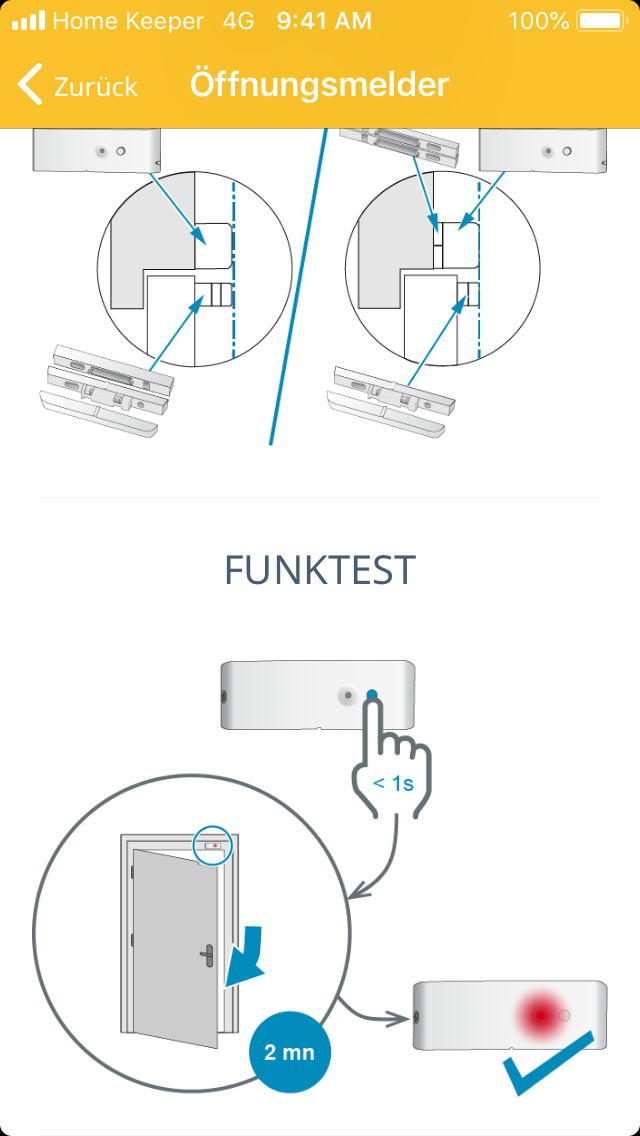 Home Keeper 4G 9:41 AM 100%

Zurück Öffnungsmelder

FUNKTEST

< 1s

2 mn